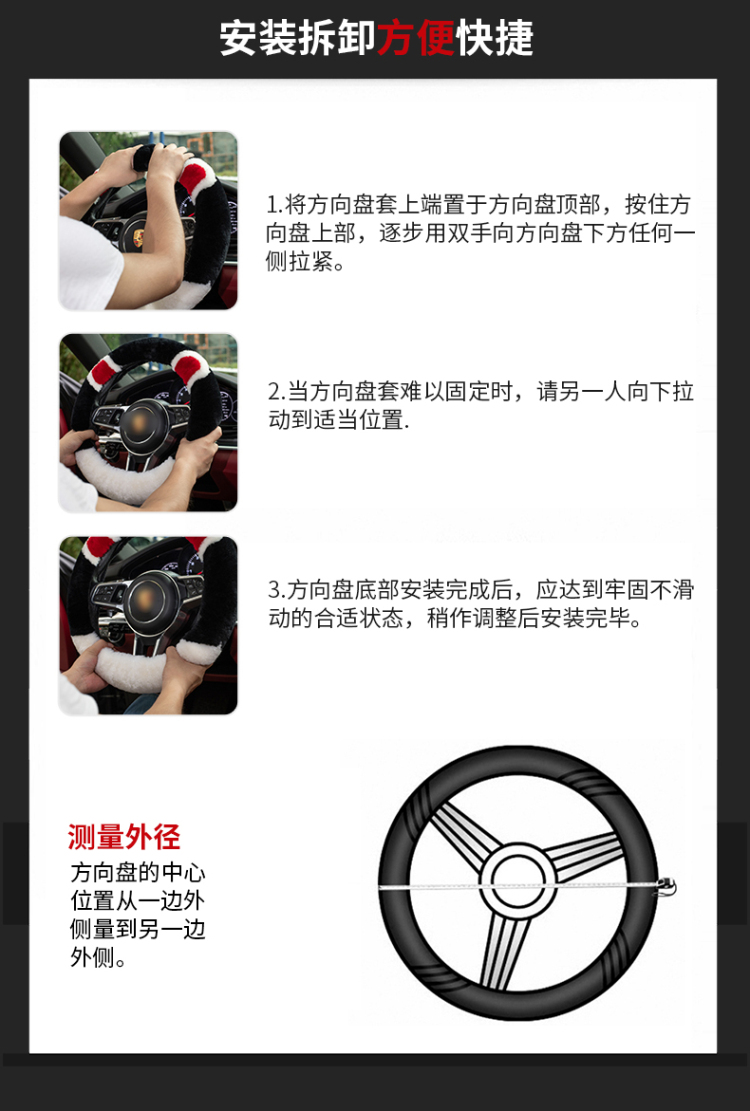 安装拆卸方便快捷

1.将方向盘套上端置于方向盘顶部，按住方向盘上部，逐步用双手向方向盘下方任何一侧拉紧。

2.当方向盘套难以固定时，请另一人向下拉动到适当位置.

3.方向盘底部安装完成后，应达到牢固不滑动的合适状态，稍作调整后安装完毕。

测量外径

方向盘的中心位置从一边外侧量到另一边外侧。